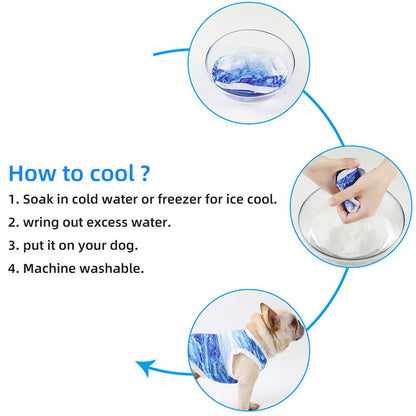 How to cool ?

1. Soak in cold water or freezer for ice cool.

2. wring out excess water.

3. put it on your dog.

4. Machine washable.