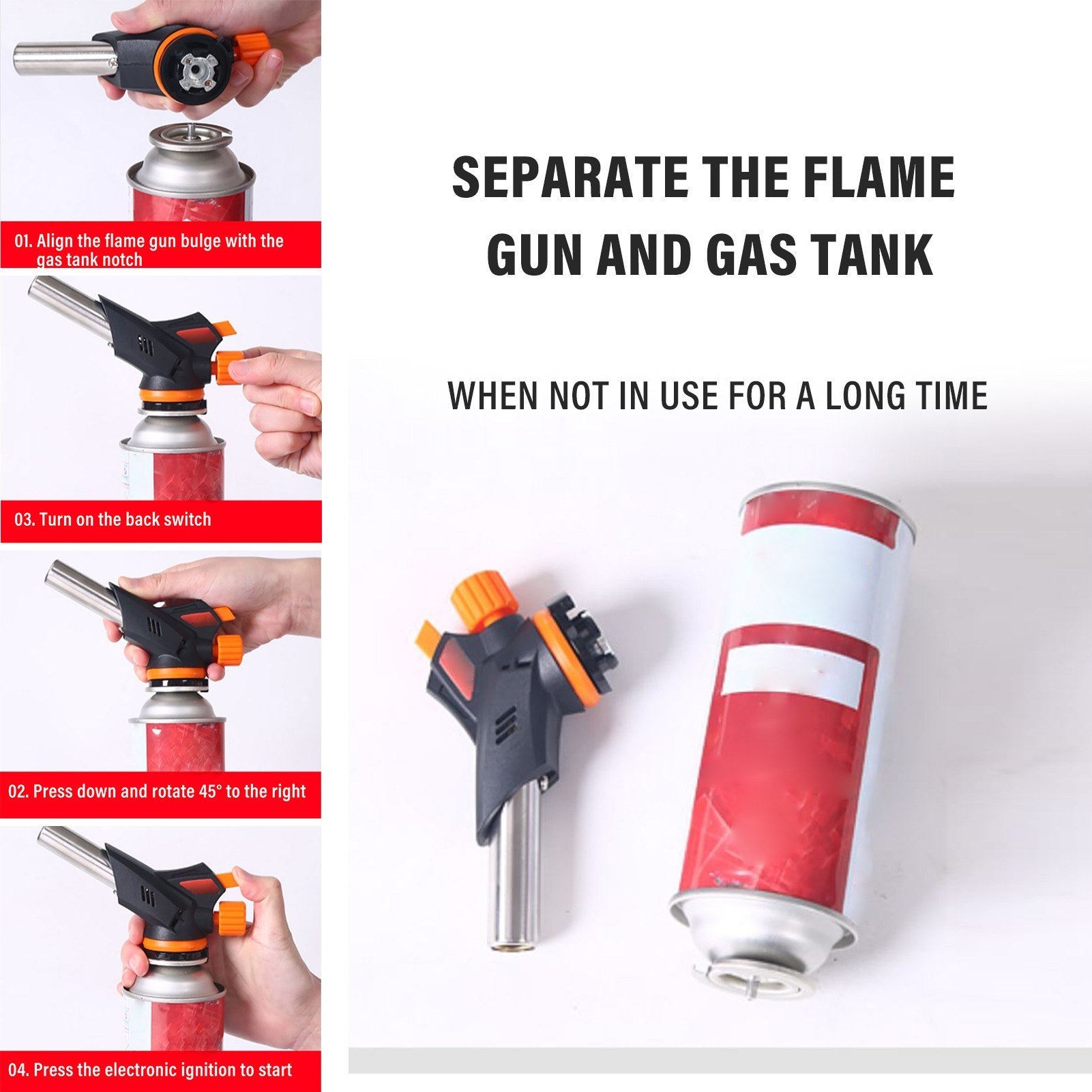 01. Align the flame gun bulge with the gas tank notch

03. Turn on the back switch

02. Press down and rotate 45° to the right

04. Press the electronic ignition to start

SEPARATE THE FLAME GUN AND GAS TANK

WHEN NOT IN USE FOR A LONG TIME