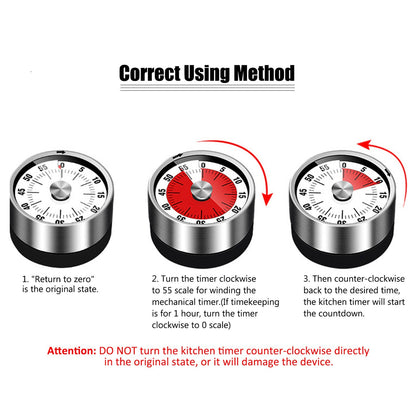 Correct Using Method

55 0 5 10 15 20 25 30 35 40 45 50

55 0 5 10 15 20 25 30 35 40 45 50

55 0 5 10 15 20 25 30 35 40 45 50

1. "Return to zero" is the original state.

2. Turn the timer clockwise to 55 scale for winding the mechanical timer.(If timekeeping is for 1 hour, turn the timer clockwise to 0 scale)

3. Then counter-clockwise back to the desired time, the kitchen timer will start the countdown.

Attention: DO NOT turn the kitchen timer counter-clockwise directly in the original state, or it will damage the device.