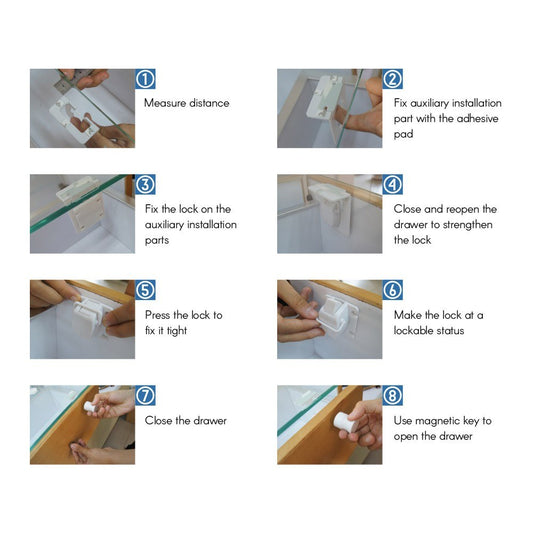 1 Measure distance

2 Fix auxiliary installation part with the adhesive pad

3 Fix the lock on the auxiliary installation parts

4 Close and reopen the drawer to strengthen the lock

5 Press the lock to fix it tight

6 Make the lock at a lockable status

7 Close the drawer

8 Use magnetic key to open the drawer