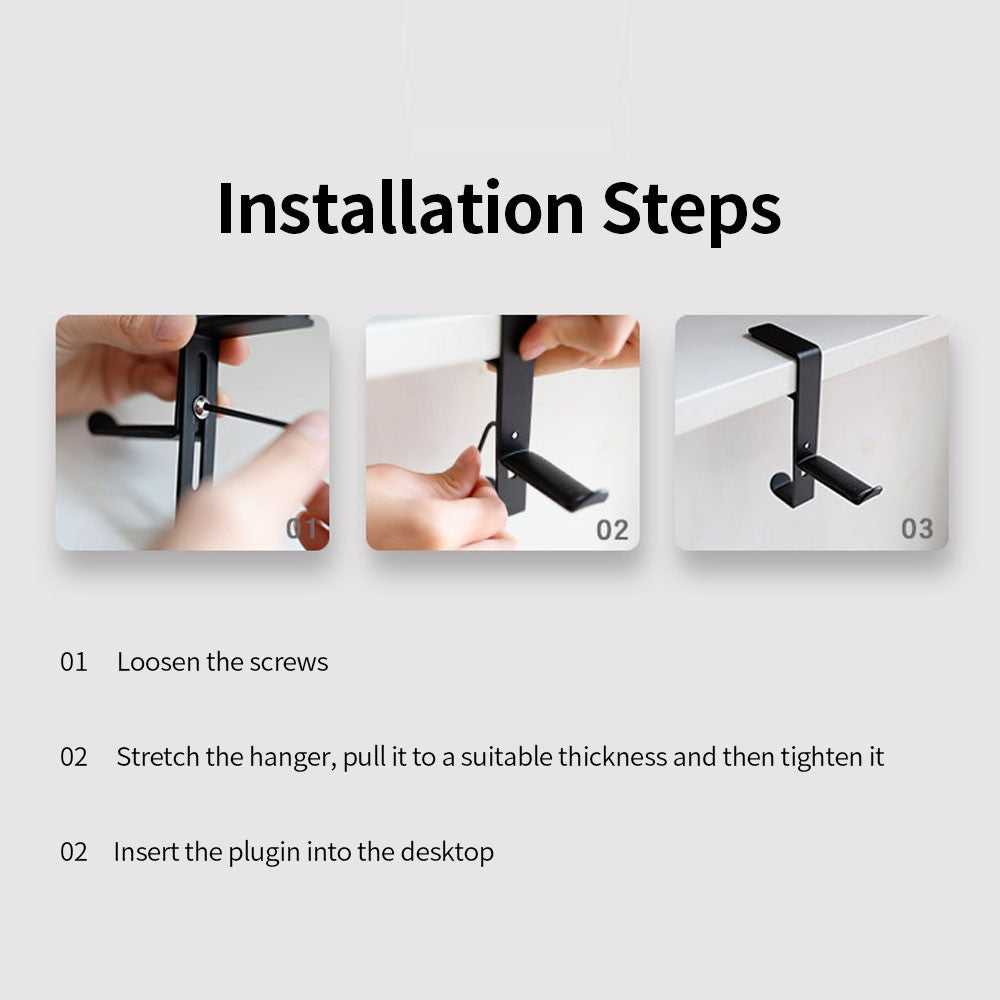 Installation Steps

01

02

03

01 Loosen the screws

02 Stretch the hanger, pull it to a suitable thickness and then tighten it

02 Insert the plugin into the desktop