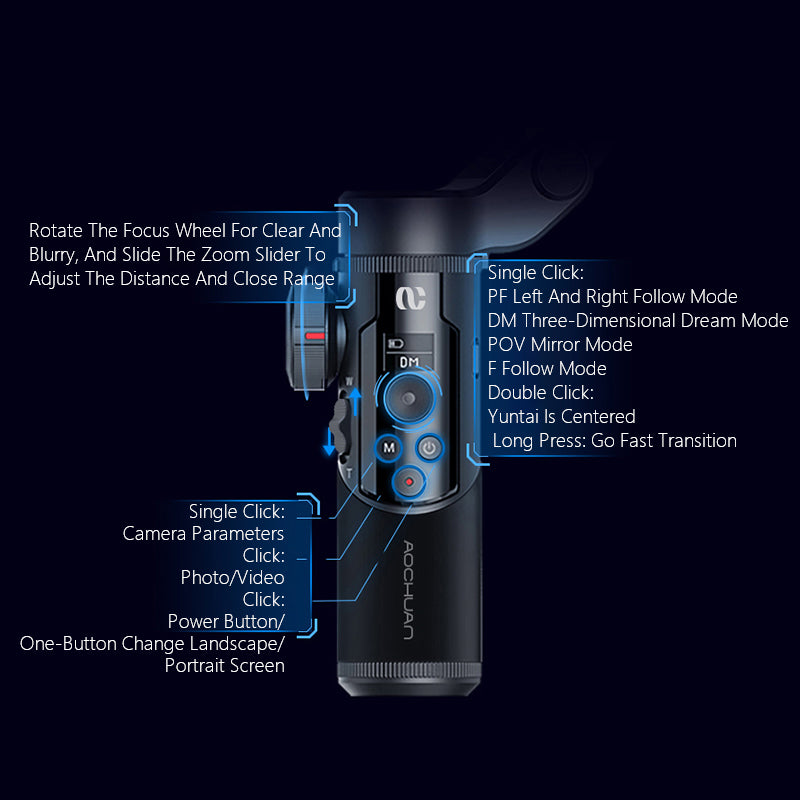 Rotate The Focus Wheel For Clear And Blurry, And Slide The Zoom Slider To Adjust The Distance And Close Range

Single Click:
PF Left And Right Follow Mode
DM Three-Dimensional Dream Mode
POV Mirror Mode
F Follow Mode
Double Click:
Yuntai Is Centered
Long Press: Go Fast Transition

DM
W
T
M

Single Click:
Camera Parameters
Click:
Photo/Video
Click:
Power Button/
One-Button Change Landscape/
Portrait Screen

AOCHUAN