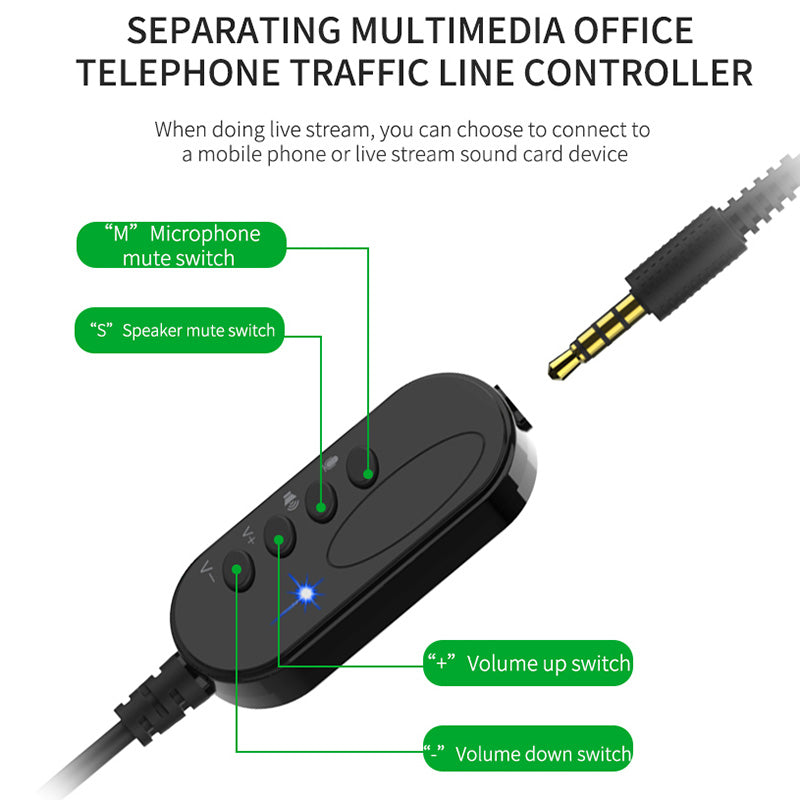 SEPARATING MULTIMEDIA OFFICE TELEPHONE TRAFFIC LINE CONTROLLER

When doing live stream, you can choose to connect to a mobile phone or live stream sound card device

“M” Microphone mute switch

“S” Speaker mute switch

V+

V-

“+” Volume up switch

“-” Volume down switch