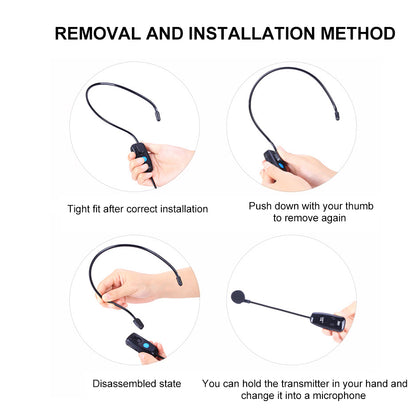 REMOVAL AND INSTALLATION METHOD

Tight fit after correct installation

Push down with your thumb to remove again

Disassembled state

You can hold the transmitter in your hand and change it into a microphone