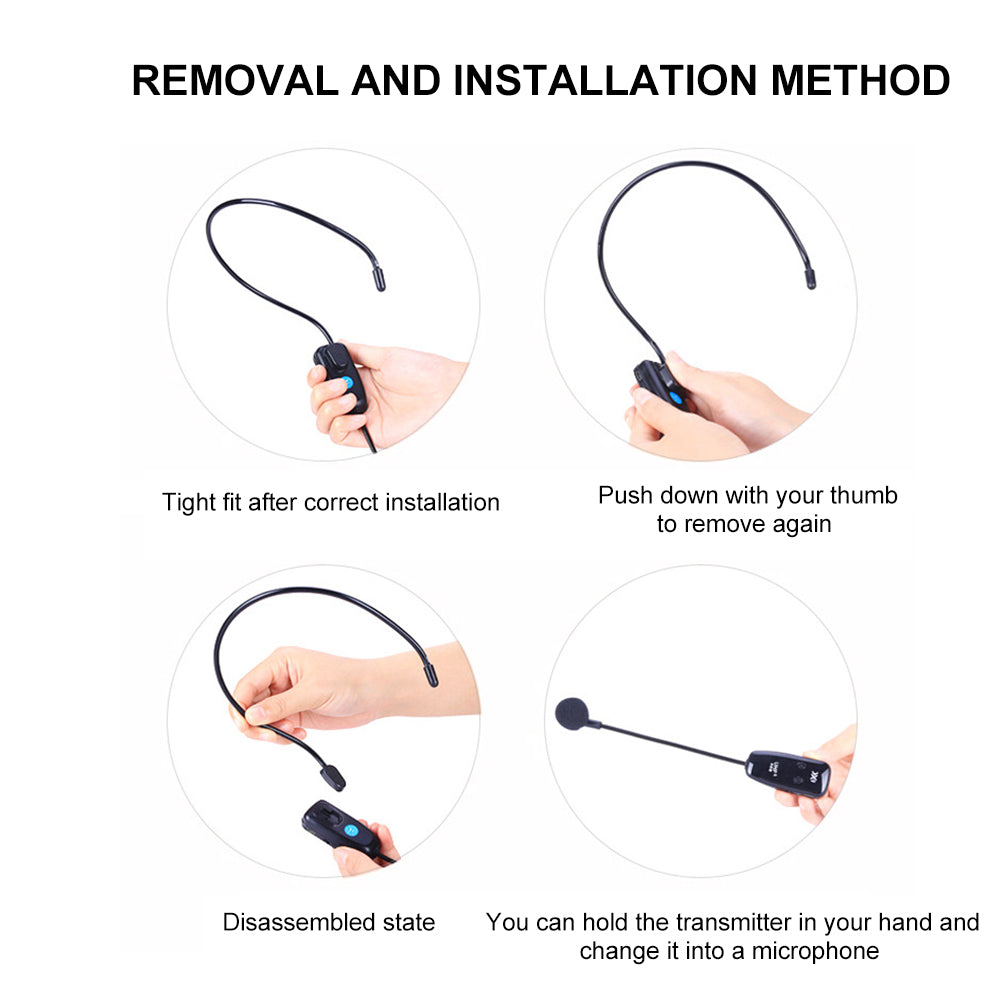 REMOVAL AND INSTALLATION METHOD

Tight fit after correct installation

Push down with your thumb to remove again

Disassembled state

You can hold the transmitter in your hand and change it into a microphone