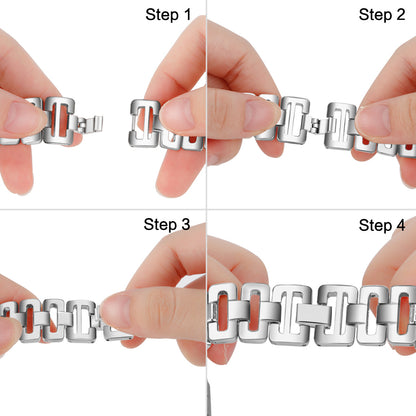 Step 1

Step 2

Step 3

Step 4