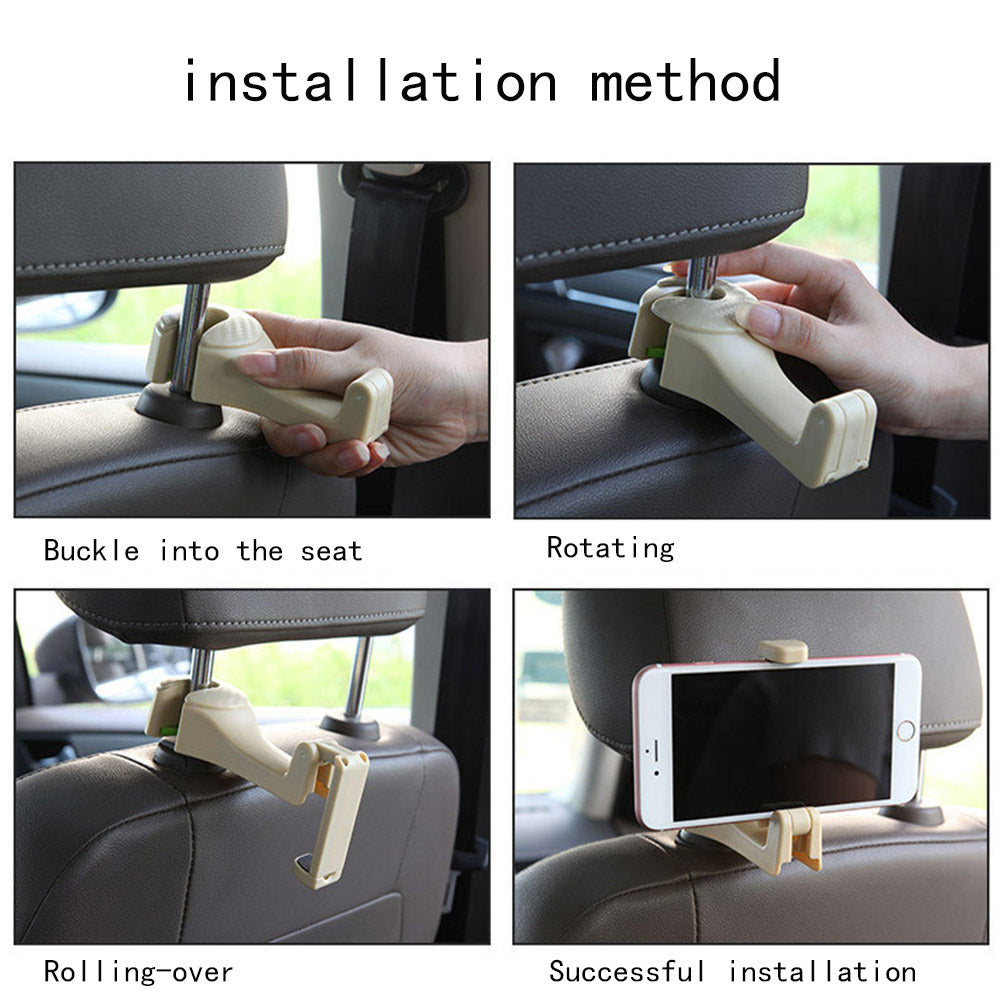 installation method

Buckle into the seat

Rotating

Rolling-over

Successful installation