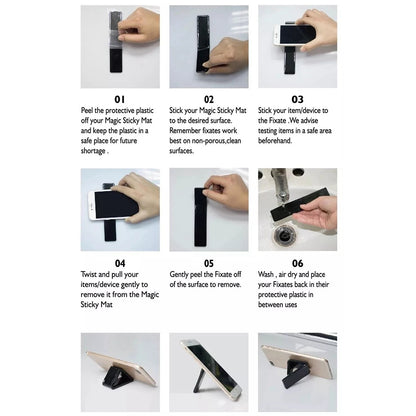 01
Peel the protective plastic off your Magic Sticky Mat and keep the plastic in a safe place for future shortage .

02
Stick your Magic Sticky Mat to the desired surface. Remember fixates work best on non-porous,clean surfaces.

03
Stick your item/device to the Fixate .We advise testing items in a safe area beforehand.

04
Twist and pull your items/device gently to remove it from the Magic Sticky Mat

05
Gently peel the Fixate off of the surface to remove.

06
Wash , air dry and place your Fixates back in their protective plastic in between uses