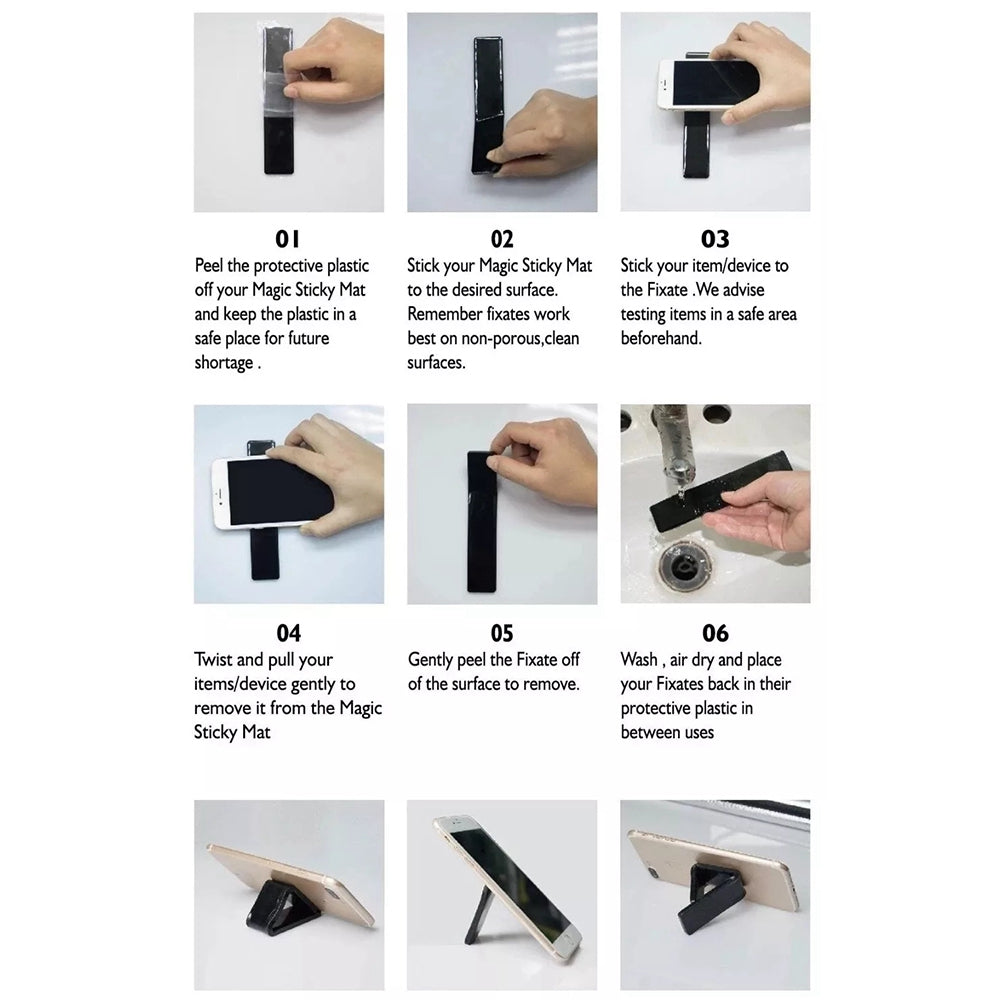 01
Peel the protective plastic off your Magic Sticky Mat and keep the plastic in a safe place for future shortage .

02
Stick your Magic Sticky Mat to the desired surface. Remember fixates work best on non-porous,clean surfaces.

03
Stick your item/device to the Fixate .We advise testing items in a safe area beforehand.

04
Twist and pull your items/device gently to remove it from the Magic Sticky Mat

05
Gently peel the Fixate off of the surface to remove.

06
Wash , air dry and place your Fixates back in their protective plastic in between uses