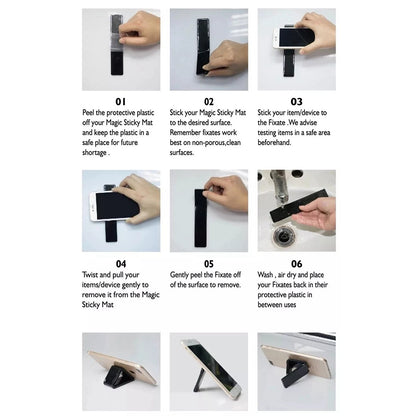 01
Peel the protective plastic off your Magic Sticky Mat and keep the plastic in a safe place for future shortage .

02
Stick your Magic Sticky Mat to the desired surface. Remember fixates work best on non-porous,clean surfaces.

03
Stick your item/device to the Fixate .We advise testing items in a safe area beforehand.

04
Twist and pull your items/device gently to remove it from the Magic Sticky Mat

05
Gently peel the Fixate off of the surface to remove.

06
Wash , air dry and place your Fixates back in their protective plastic in between uses