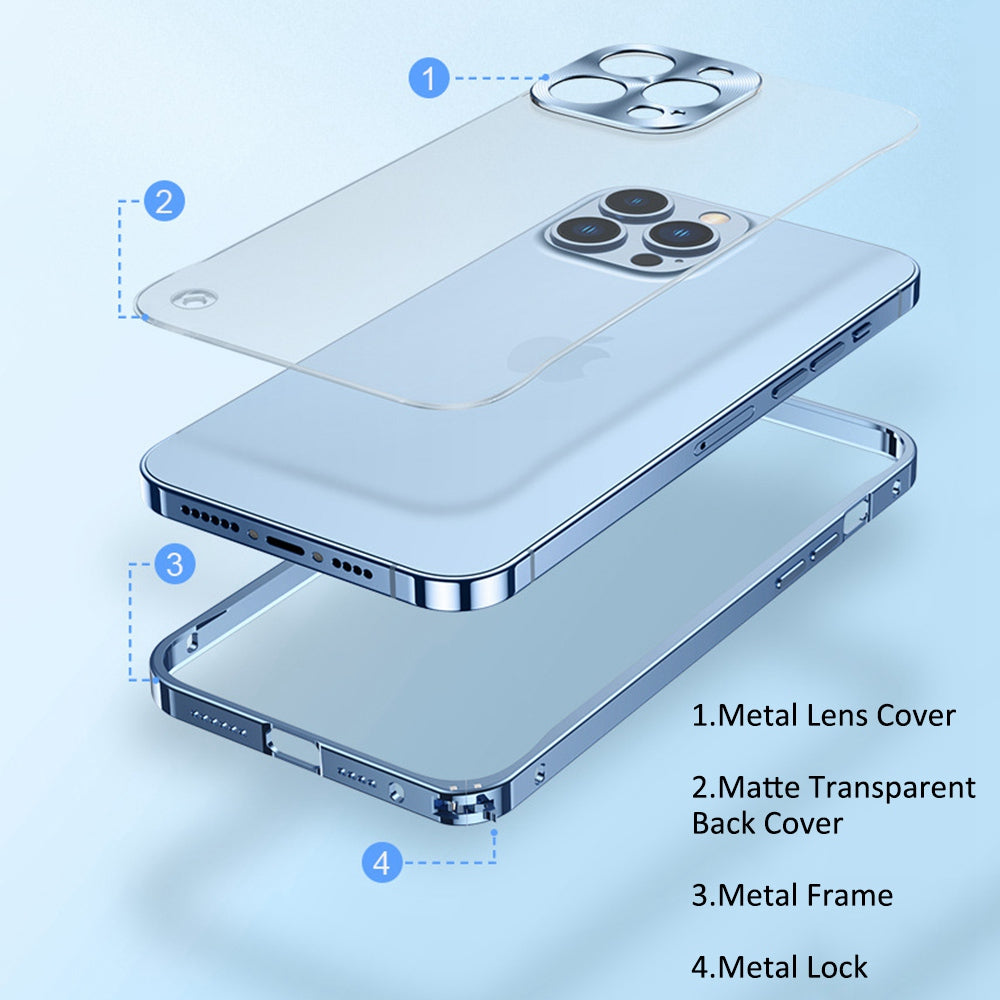 1

2

3

4

1.Metal Lens Cover

2.Matte Transparent Back Cover

3.Metal Frame

4.Metal Lock