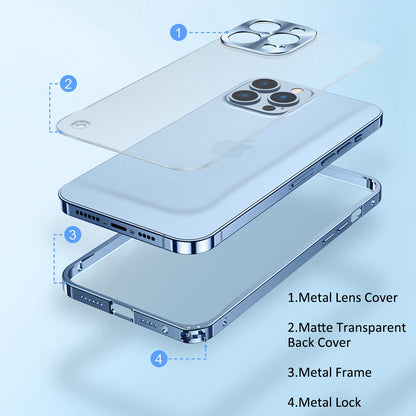 1

2

3

4

1.Metal Lens Cover

2.Matte Transparent Back Cover

3.Metal Frame

4.Metal Lock