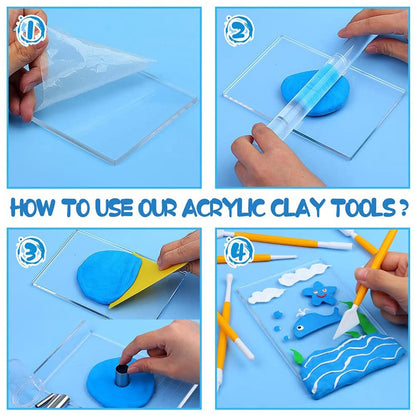 1

2

HOW TO USE OUR ACRYLIC CLAY TOOLS ?

3

4