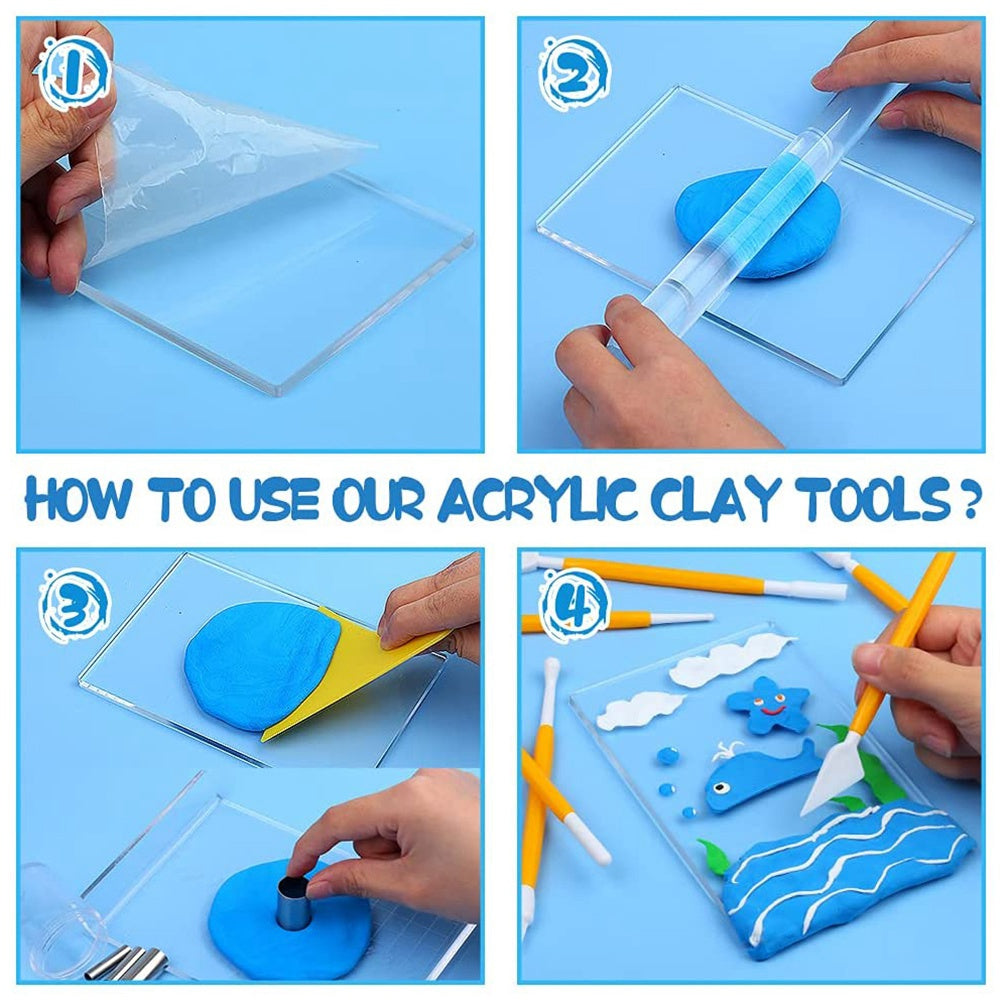 1

2

HOW TO USE OUR ACRYLIC CLAY TOOLS ?

3

4