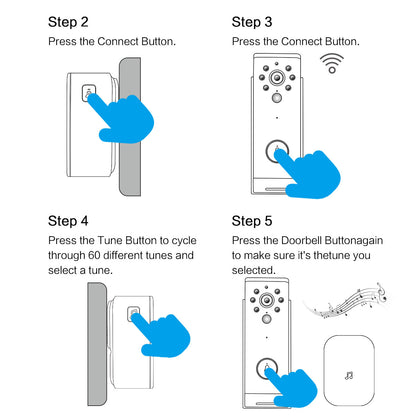 Step 2
Press the Connect Button.

Step 3
Press the Connect Button.

Step 4
Press the Tune Button to cycle through 60 different tunes and select a tune.

Step 5
Press the Doorbell Buttonagain to make sure it's thetune you selected.