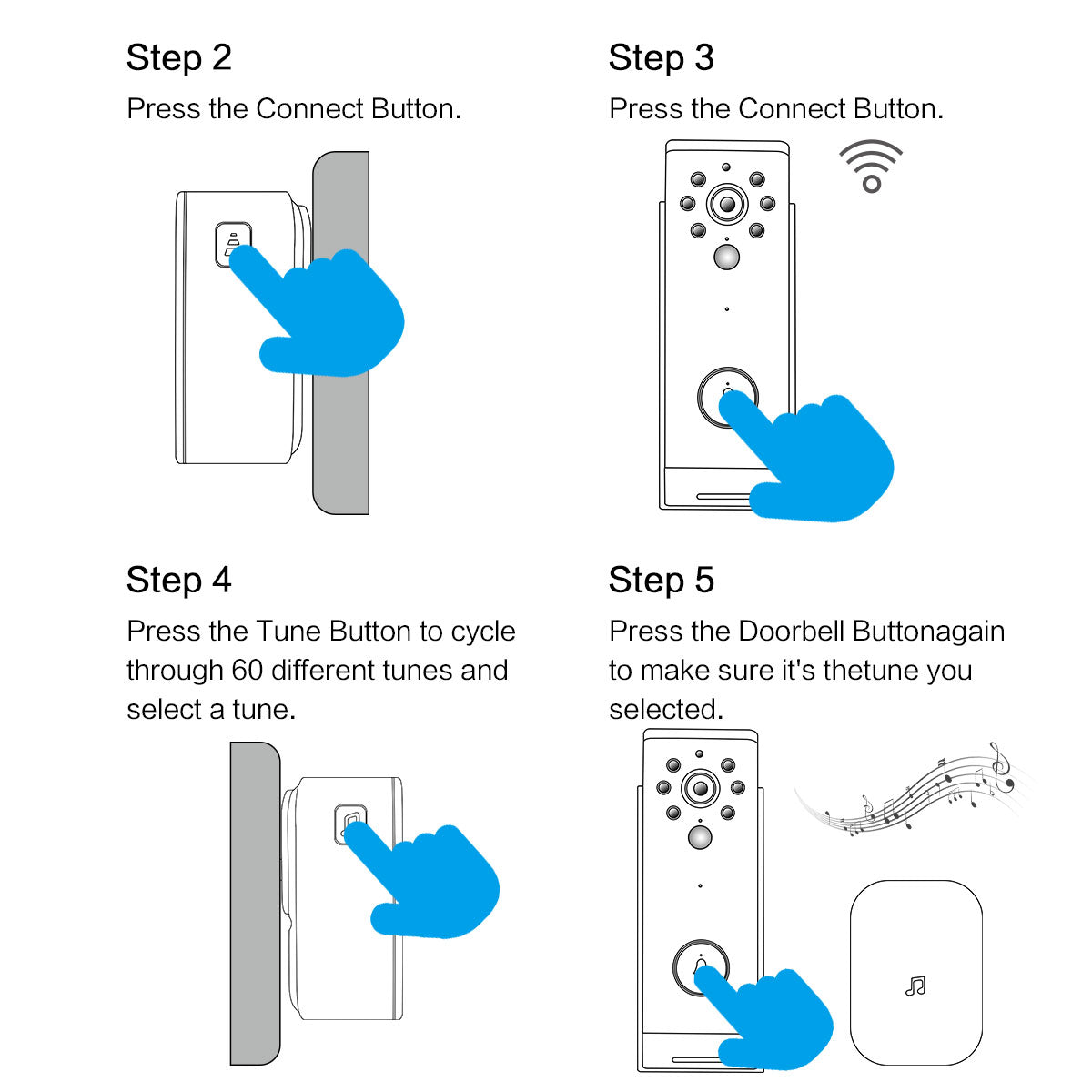 Step 2
Press the Connect Button.

Step 3
Press the Connect Button.

Step 4
Press the Tune Button to cycle through 60 different tunes and select a tune.

Step 5
Press the Doorbell Buttonagain to make sure it's thetune you selected.