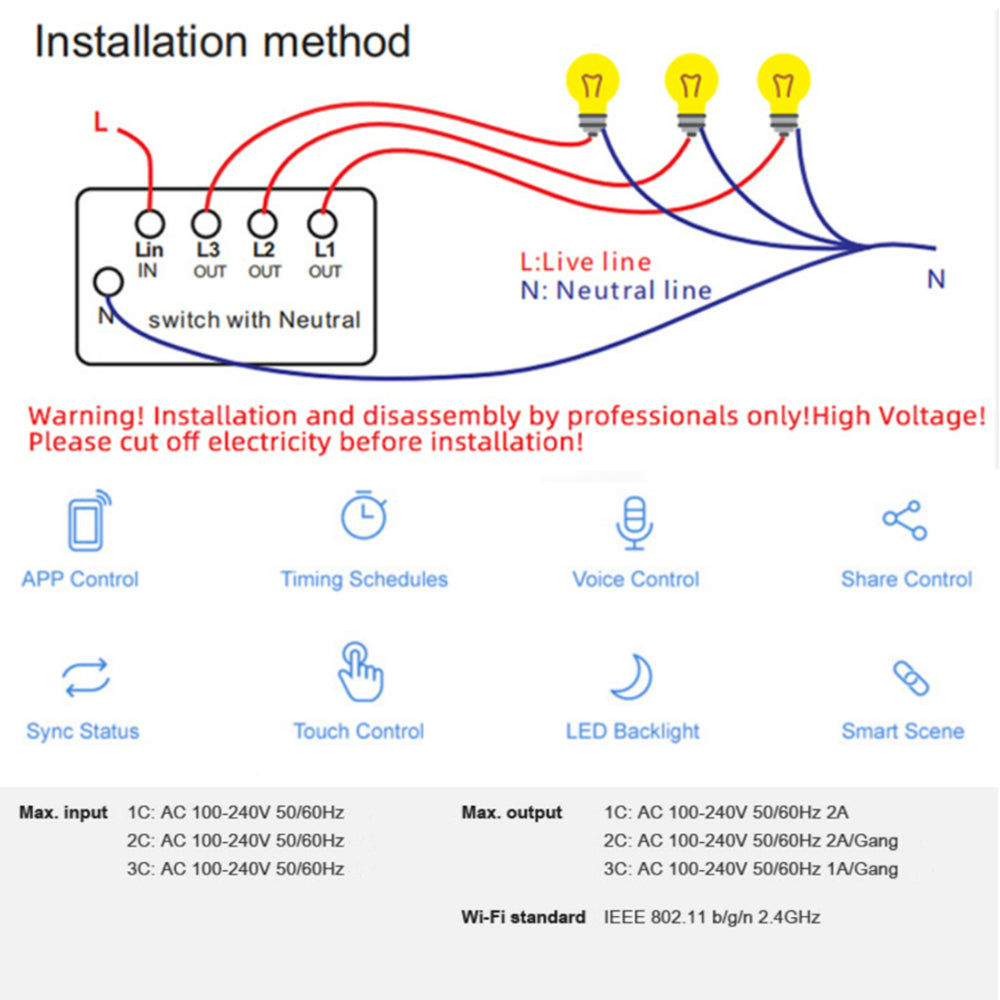 Installation method

L

Lin IN
L3 OUT
L2 OUT
L1 OUT
N
switch with Neutral

L:Live line
N: Neutral line

N

Warning! Installation and disassembly by professionals only!High Voltage! Please cut off electricity before installation!

APP Control
Timing Schedules
Voice Control
Share Control

Sync Status
Touch Control
LED Backlight
Smart Scene

Max. input 1C: AC 100-240V 50/60Hz
2C: AC 100-240V 50/60Hz
3C: AC 100-240V 50/60Hz

Max. output 1C: AC 100-240V 50/60Hz 2A
2C: AC 100-240V 50/60Hz 2A/Gang
3C: AC 100-240V 50/60Hz 1A/Gang

Wi-Fi standard IEEE 802.11 b/g/n 2.4GHz