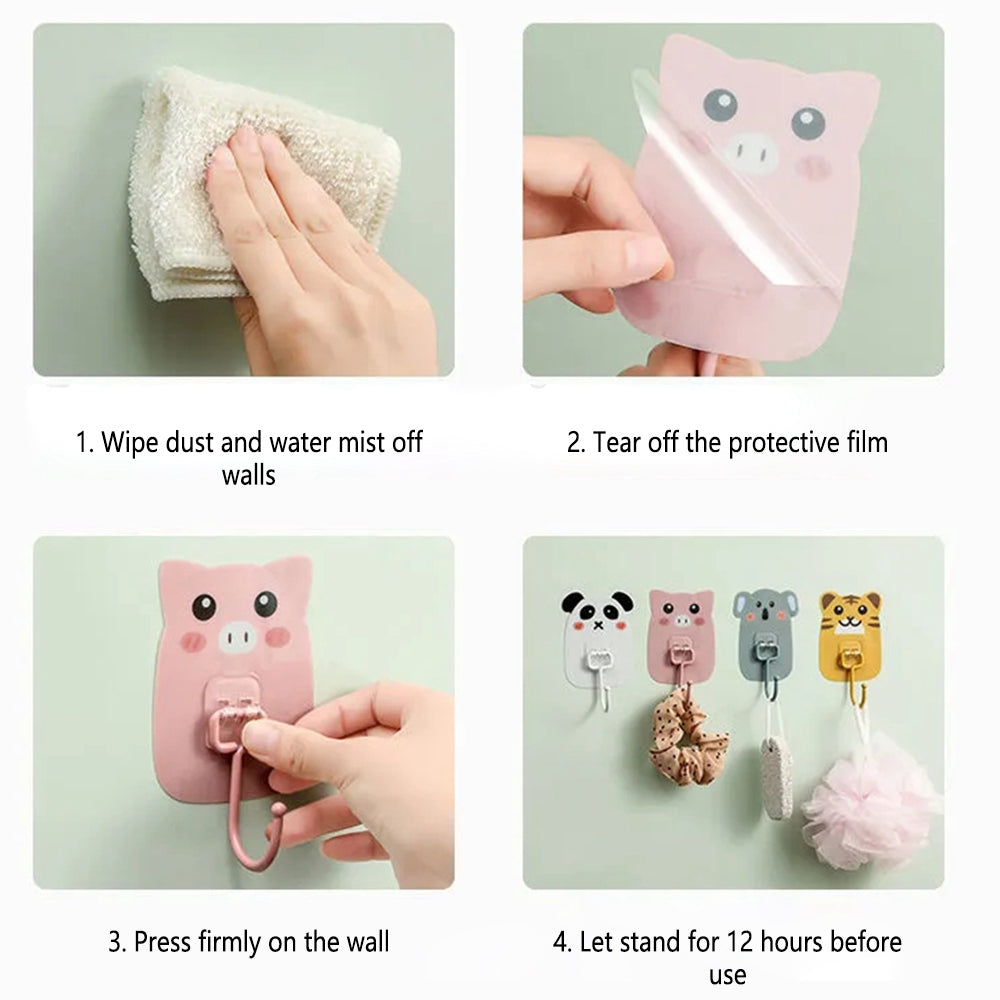 1. Wipe dust and water mist off walls

2. Tear off the protective film

3. Press firmly on the wall

4. Let stand for 12 hours before use