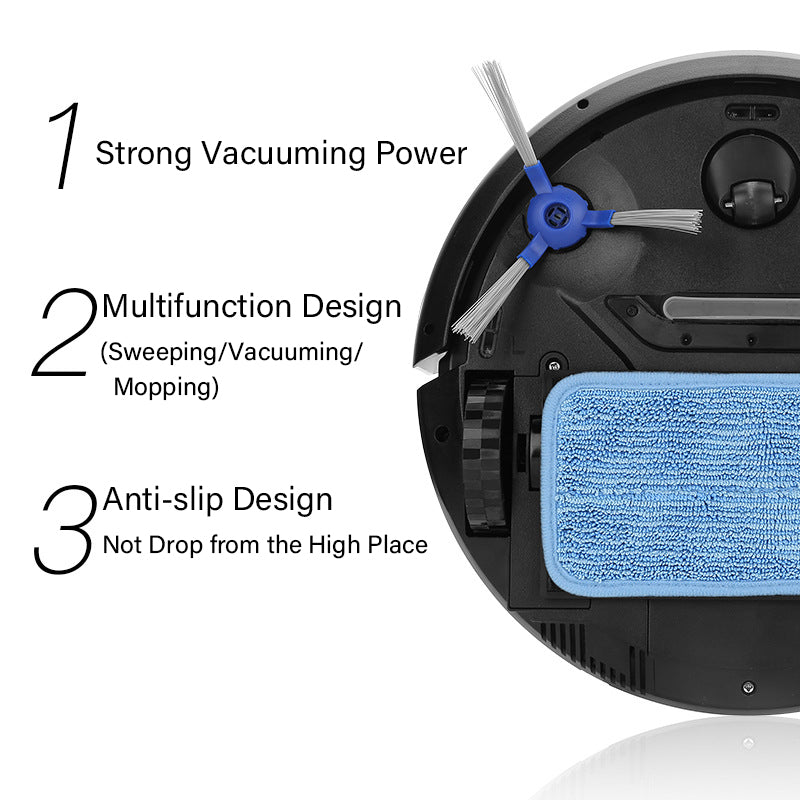 1 Strong Vacuuming Power

2 Multifunction Design
(Sweeping/Vacuuming/
Mopping)

3 Anti-slip Design
Not Drop from the High Place