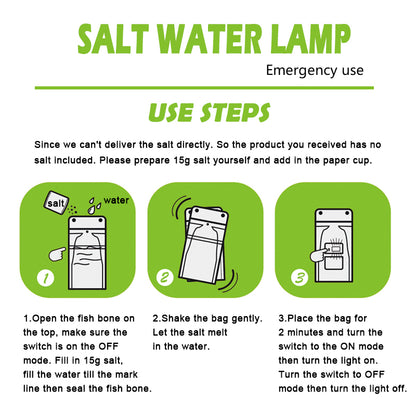 SALT WATER LAMP

Emergency use

USE STEPS

Since we can't deliver the salt directly. So the product you received has no salt included. Please prepare 15g salt yourself and add in the paper cup.

salt

water

1

2

3

1.Open the fish bone on the top, make sure the switch is on the OFF mode. Fill in 15g salt, fill the water till the mark line then seal the fish bone.

2.Shake the bag gently. Let the salt melt in the water.

3.Place the bag for 2 minutes and turn the switch to the ON mode then turn the light on. Turn the switch to OFF mode then turn the light off.