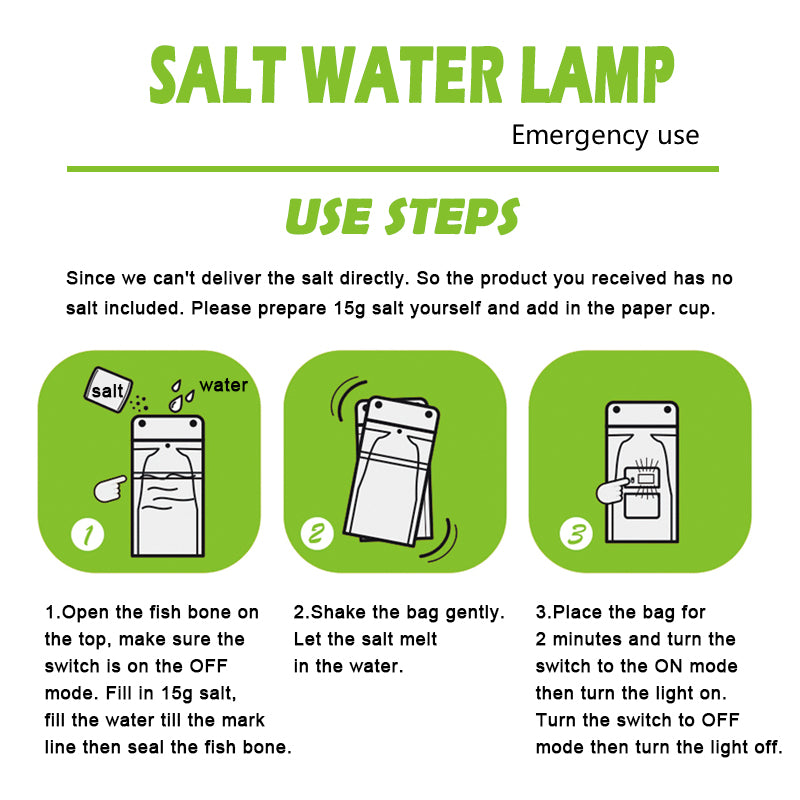 SALT WATER LAMP

Emergency use

USE STEPS

Since we can't deliver the salt directly. So the product you received has no salt included. Please prepare 15g salt yourself and add in the paper cup.

salt

water

1

2

3

1.Open the fish bone on the top, make sure the switch is on the OFF mode. Fill in 15g salt, fill the water till the mark line then seal the fish bone.

2.Shake the bag gently. Let the salt melt in the water.

3.Place the bag for 2 minutes and turn the switch to the ON mode then turn the light on. Turn the switch to OFF mode then turn the light off.