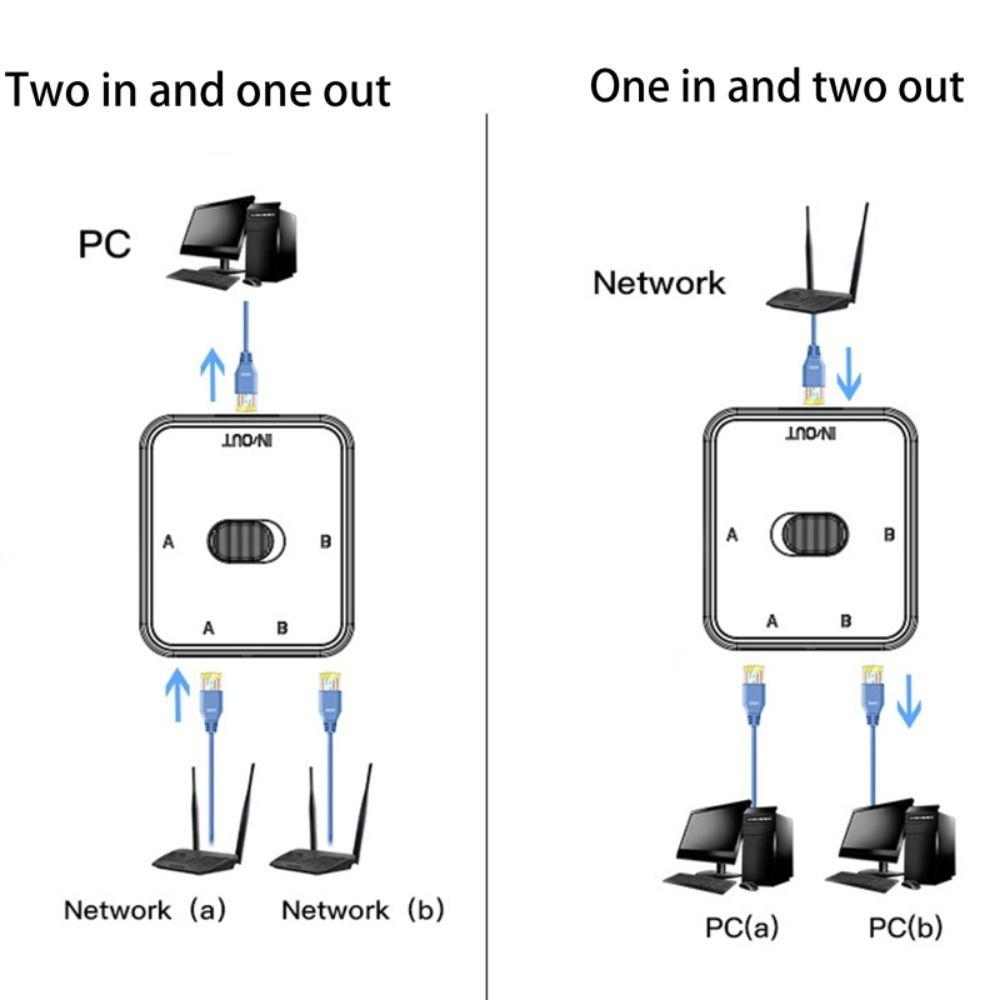 Two in and one out

PC

IN/OUT

A

B

A

B

Network (a)

Network (b)

One in and two out

Network

IN/OUT

A

B

A

B

PC(a)

PC(b)