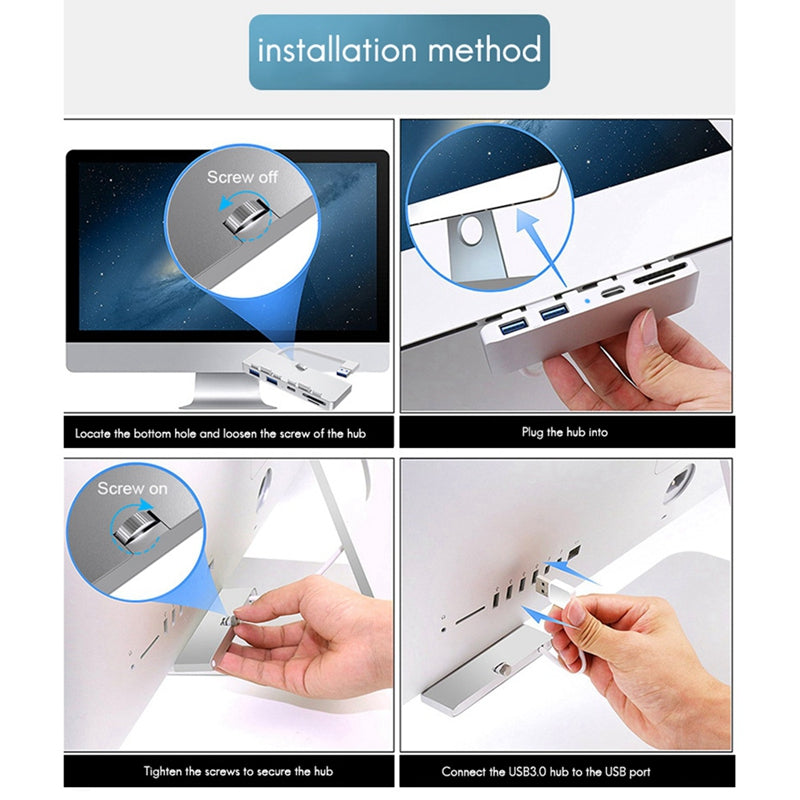 installation method

Screw off

Locate the bottom hole and loosen the screw of the hub

Plug the hub into

Screw on

Tighten the screws to secure the hub

Connect the USB3.0 hub to the USB port