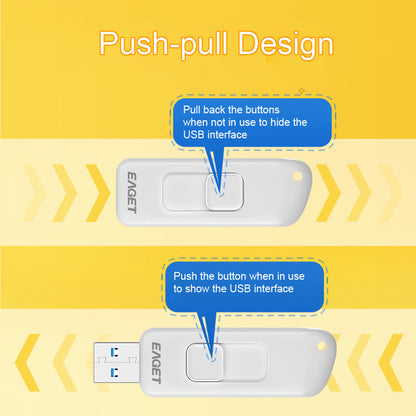 Push-pull Design

Pull back the buttons when not in use to hide the USB interface

EAGET

Push the button when in use to show the USB interface

EAGET