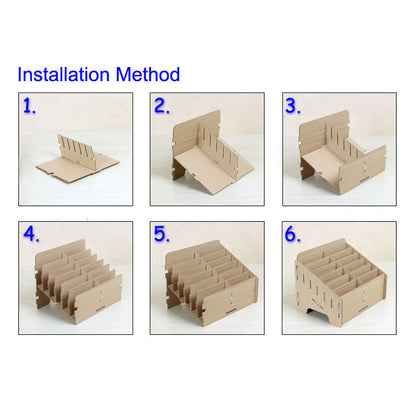 Installation Method

1.

2.

3.

4.

5.

6.