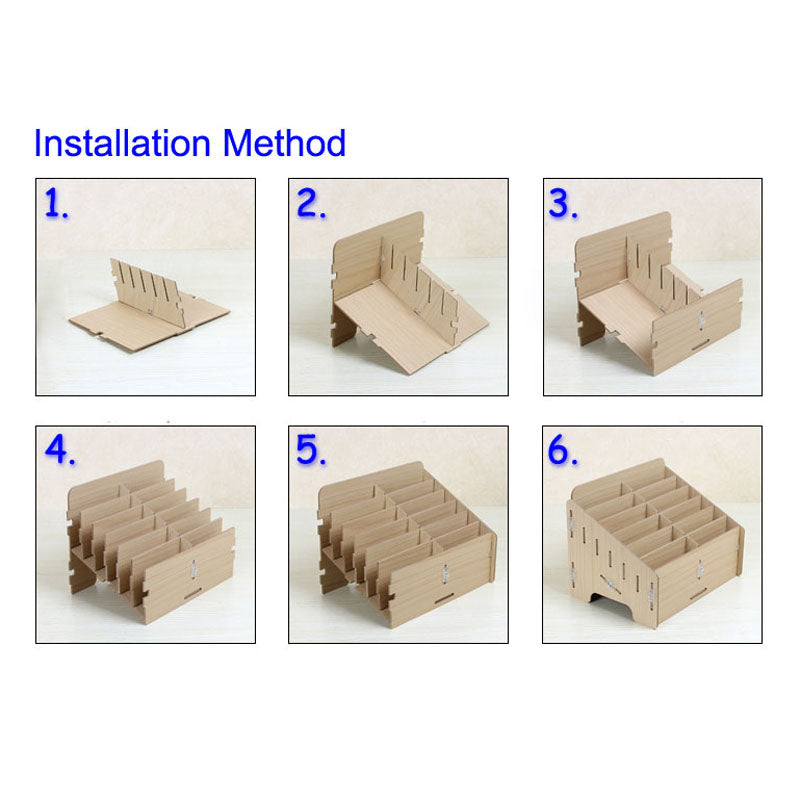 Installation Method

1.

2.

3.

4.

5.

6.