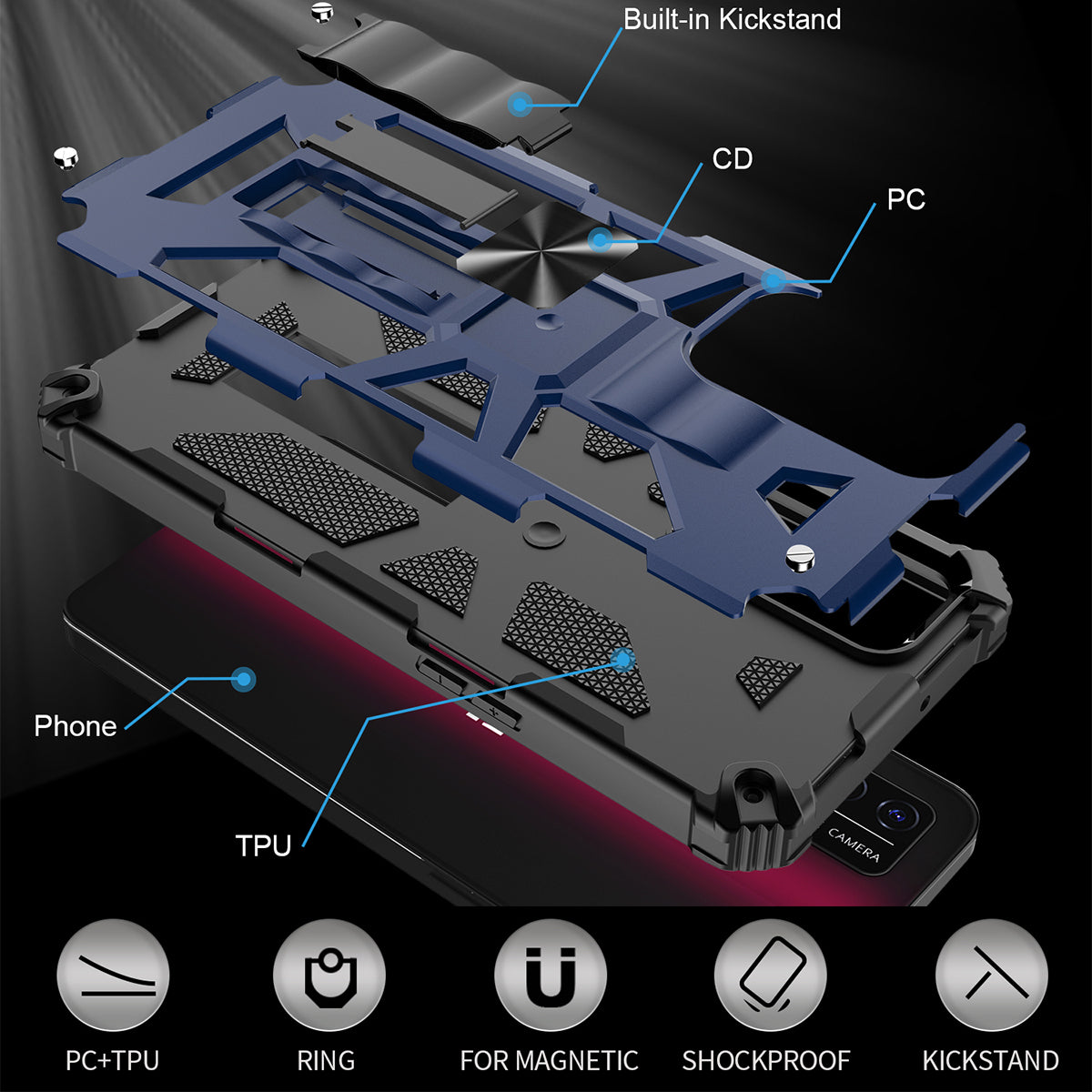 Built-in Kickstand

CD

PC

Phone

TPU

CAMERA

PC+TPU

RING

FOR MAGNETIC

SHOCKPROOF

KICKSTAND