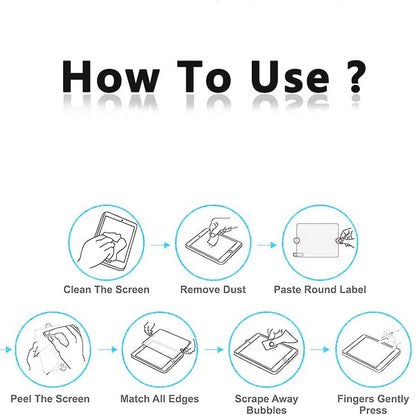 How To Use ?

Clean The Screen

Remove Dust

Paste Round Label

Peel The Screen

Match All Edges

Scrape Away Bubbles

Fingers Gently Press