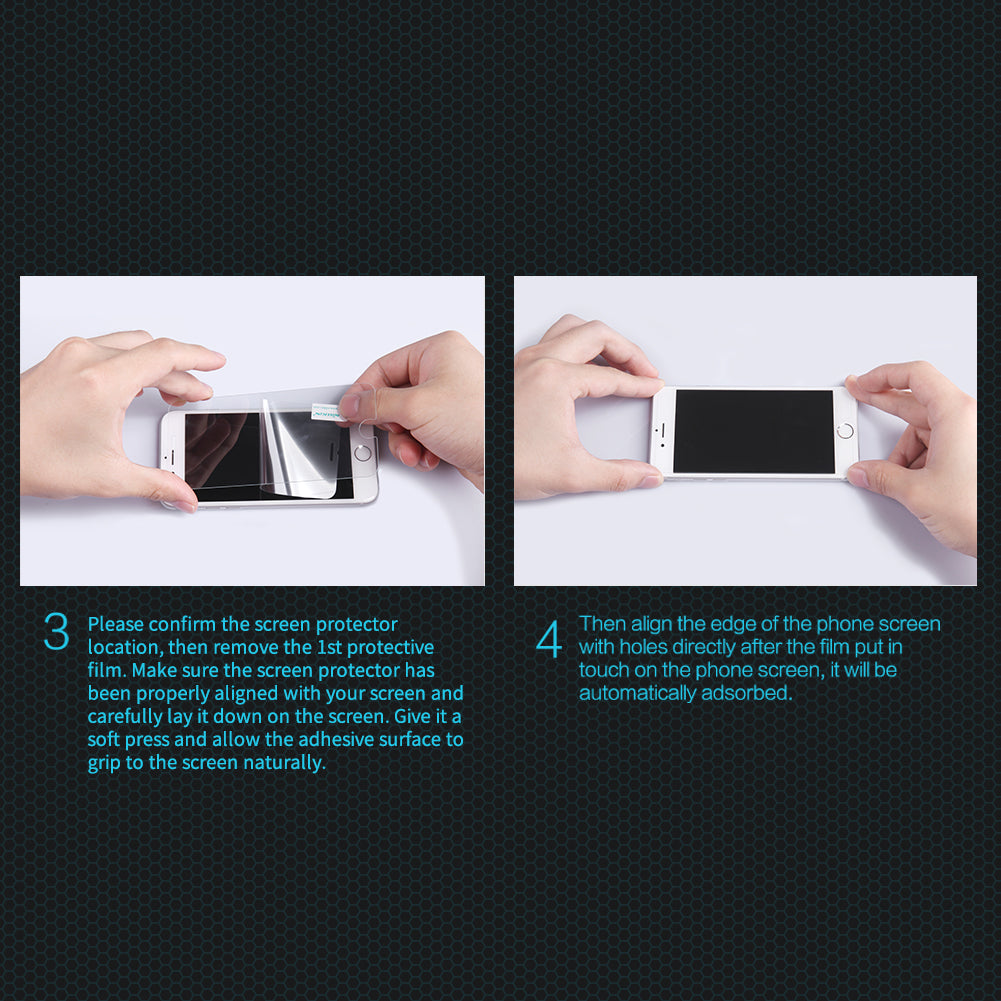 3 Please confirm the screen protector location, then remove the 1st protective film. Make sure the screen protector has been properly aligned with your screen and carefully lay it down on the screen. Give it a soft press and allow the adhesive surface to grip to the screen naturally.

4 Then align the edge of the phone screen with holes directly after the film put in touch on the phone screen, it will be automatically adsorbed.