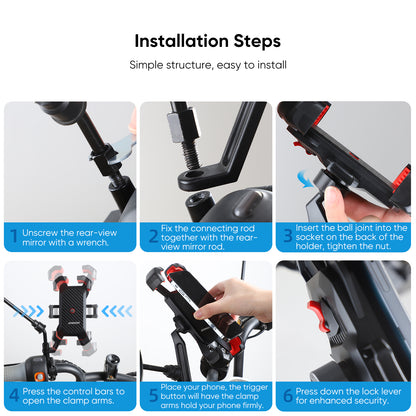 Installation Steps

Simple structure, easy to install

1 Unscrew the rear-view mirror with a wrench.

2 Fix the connecting rod together with the rear-view mirror rod.

3 Insert the ball joint into the socket on the back of the holder, tighten the nut.

4 Press the control bars to open the clamp arms.

5 Place your phone, the trigger button will have the clamp arms hold your phone firmly.

6 Press down the lock lever for enhanced security.