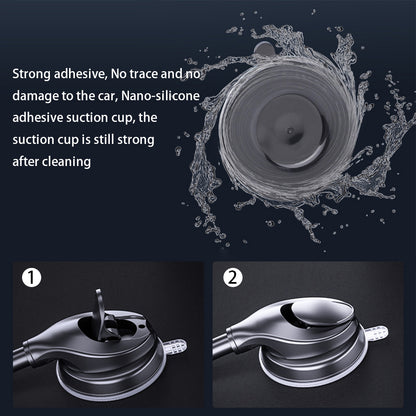 Strong adhesive, No trace and no damage to the car, Nano-silicone adhesive suction cup, the suction cup is still strong after cleaning

1

2