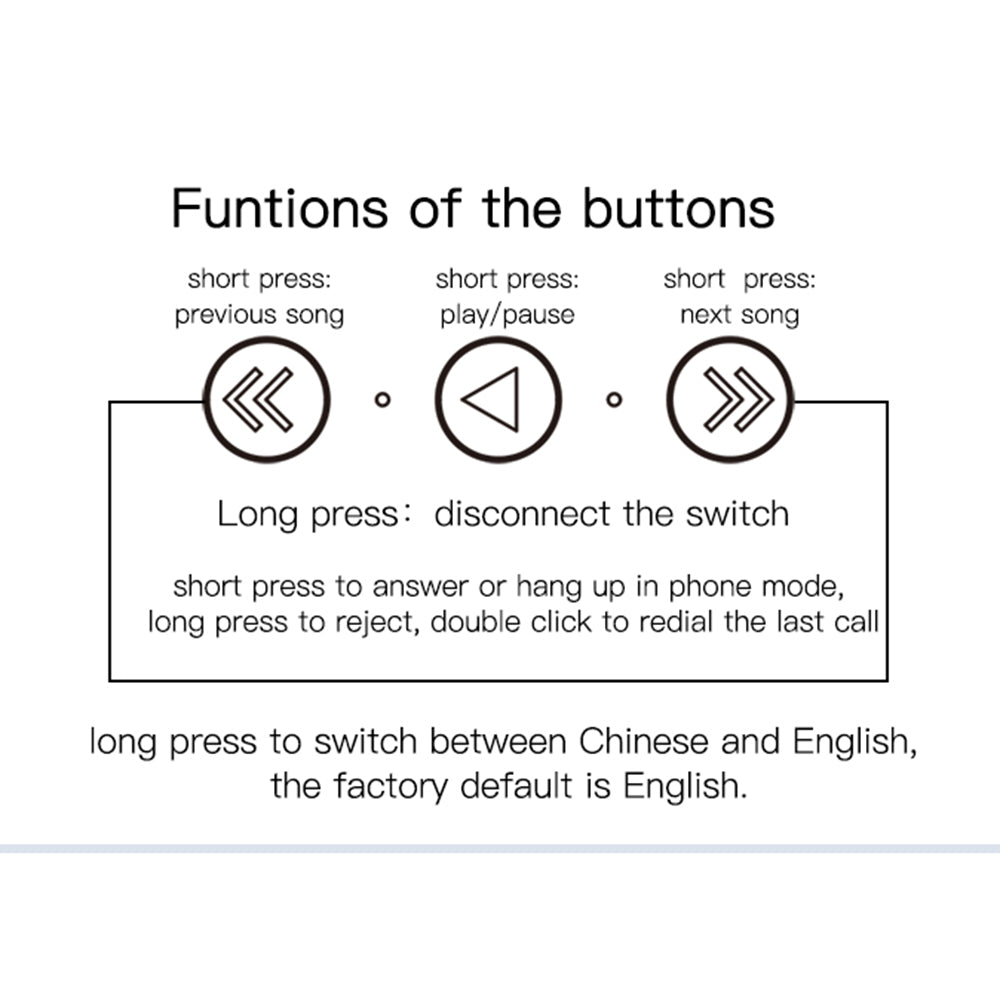 Funtions of the buttons

short press: previous song

short press: play/pause

short press: next song

Long press: disconnect the switch

short press to answer or hang up in phone mode, long press to reject, double click to redial the last call

long press to switch between Chinese and English, the factory default is English.