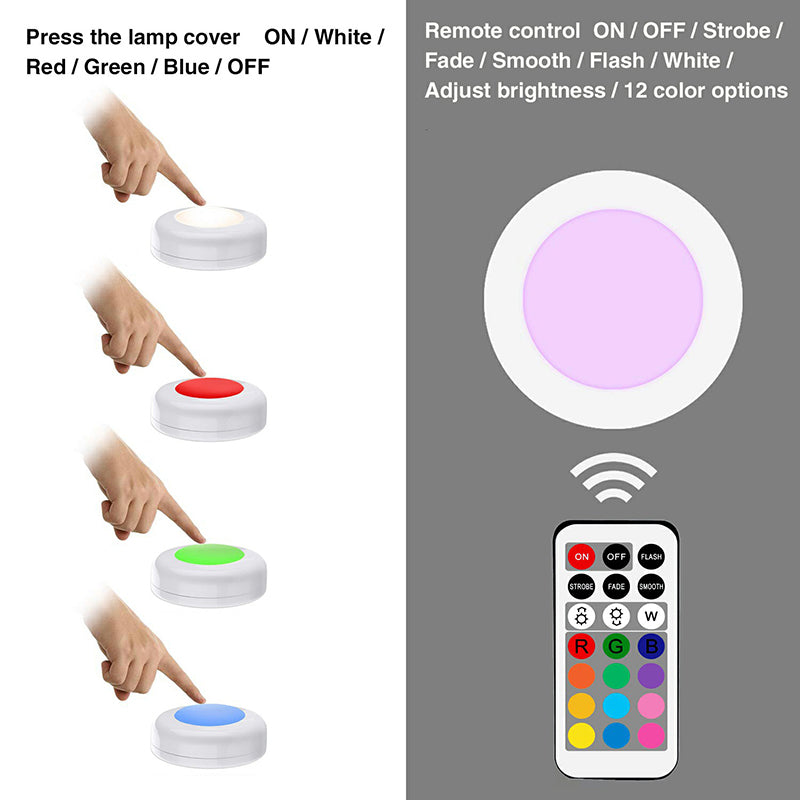 Press the lamp cover ON / White / Red / Green / Blue / OFF

Remote control ON / OFF / Strobe / Fade / Smooth / Flash / White / Adjust brightness / 12 color options

ON OFF FLASH
STROBE FADE SMOOTH
W
R G B