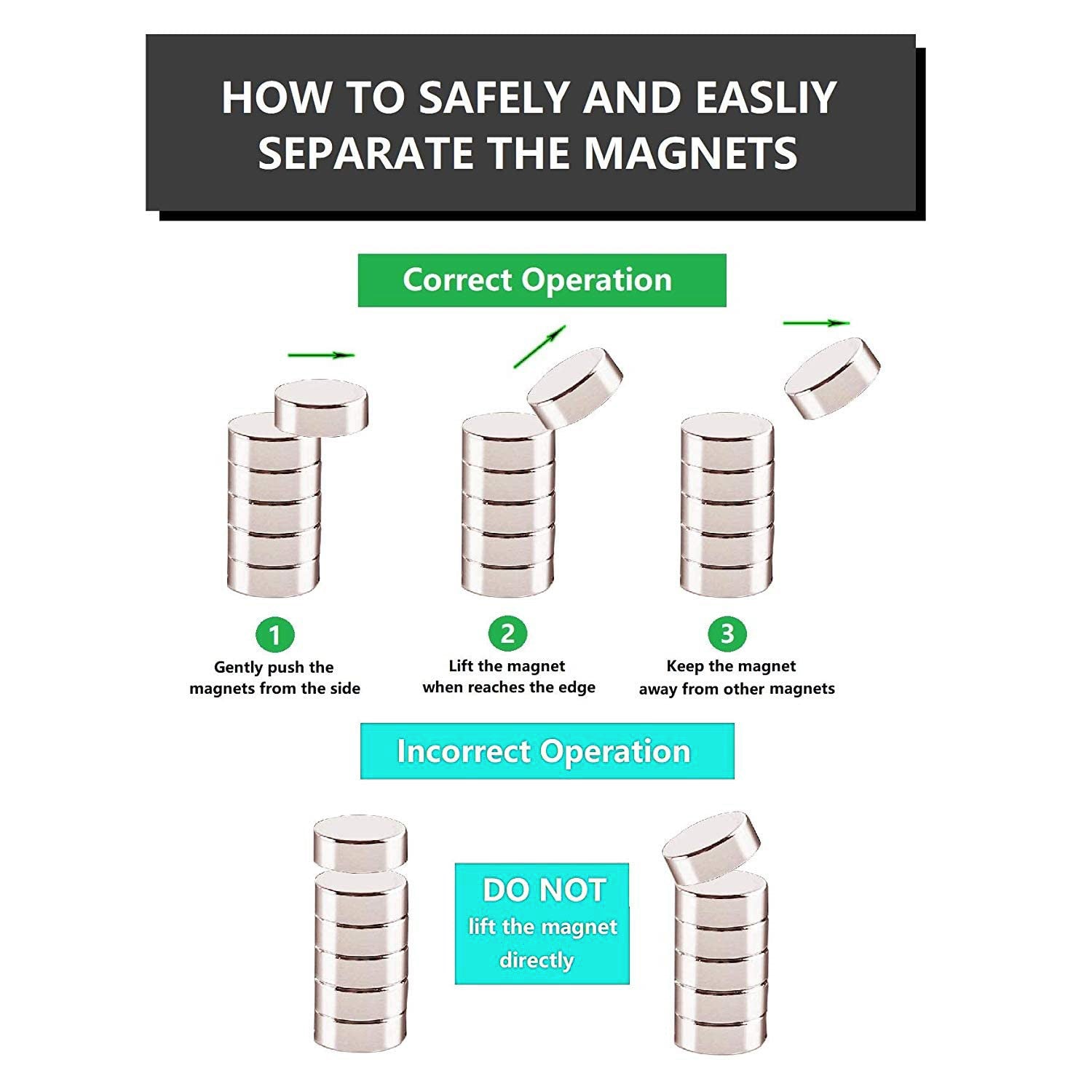 HOW TO SAFELY AND EASLIY SEPARATE THE MAGNETS

Correct Operation

1
Gently push the magnets from the side

2
Lift the magnet when reaches the edge

3
Keep the magnet away from other magnets

Incorrect Operation

DO NOT lift the magnet directly