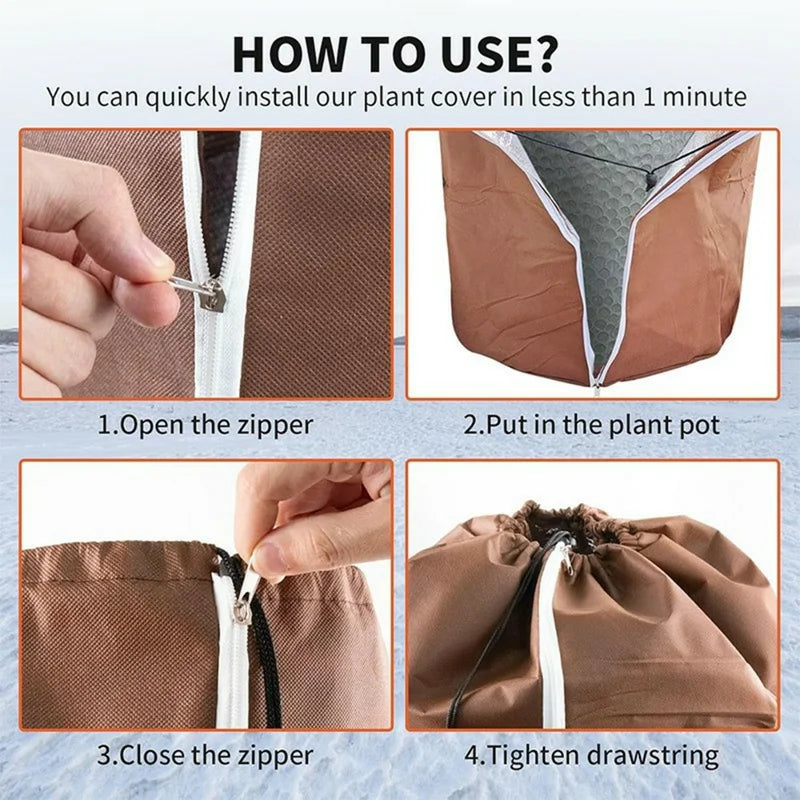 HOW TO USE?
You can quickly install our plant cover in less than 1 minute

1.Open the zipper

2.Put in the plant pot

3.Close the zipper

4.Tighten drawstring