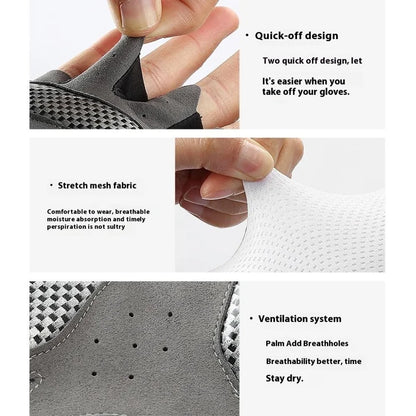 · Quick-off design

Two quick off design, let

It's easier when you take off your gloves.

· Stretch mesh fabric

Comfortable to wear, breathable moisture absorption and timely perspiration is not sultry

· Ventilation system

Palm Add Breathholes

Breathability better, time

Stay dry.