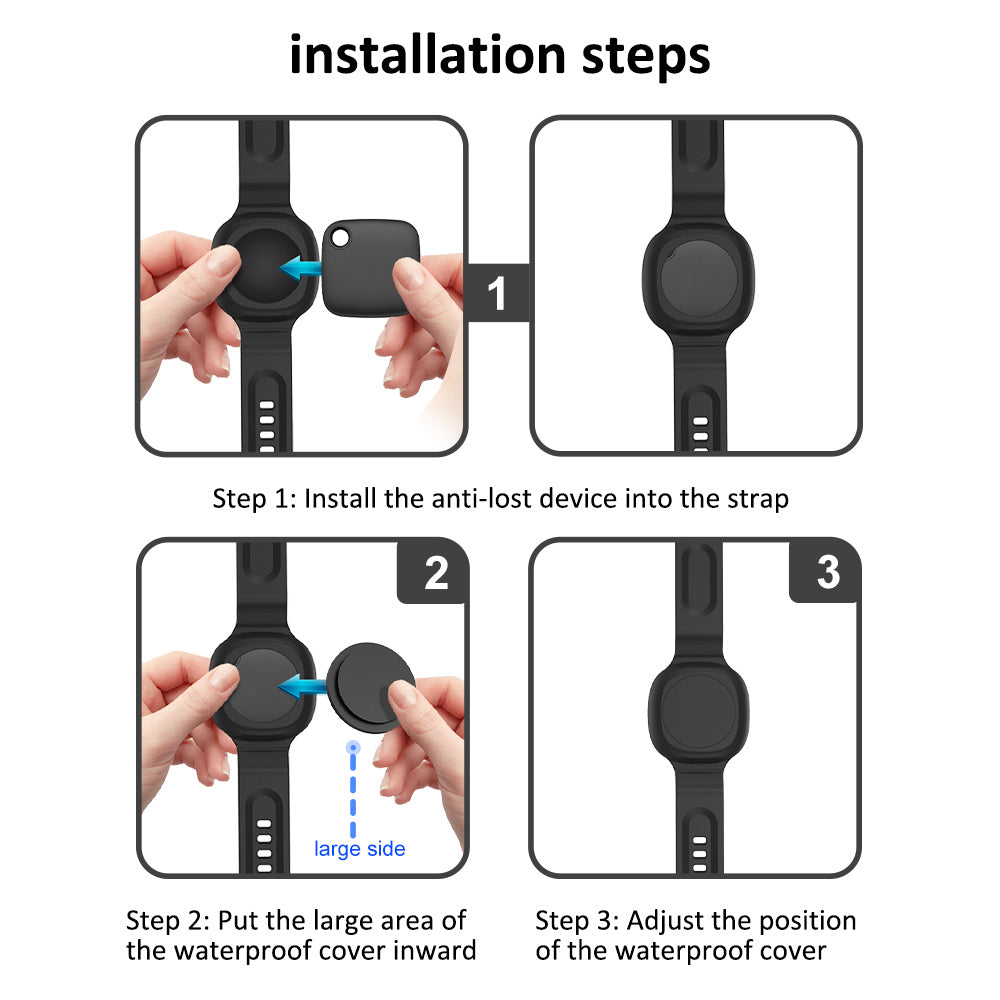 installation steps

1

Step 1: Install the anti-lost device into the strap

2

large side

3

Step 2: Put the large area of the waterproof cover inward

Step 3: Adjust the position of the waterproof cover