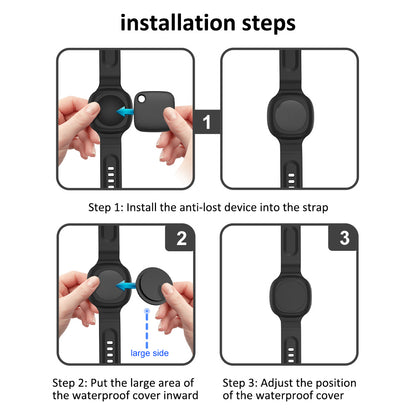 installation steps

1

Step 1: Install the anti-lost device into the strap

2

large side

3

Step 2: Put the large area of the waterproof cover inward

Step 3: Adjust the position of the waterproof cover