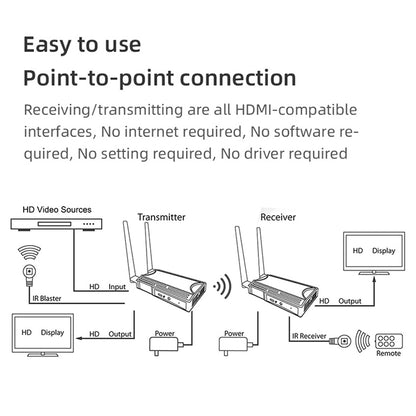 Easy to use

Point-to-point connection

Receiving/transmitting are all HDMI-compatible interfaces, No internet required, No software required, No setting required, No driver required

HD Video Sources

Transmitter

Receiver

HD Display

HD Input

IR Blaster

HD Output

HD Display

HD Output

Power

Power

IR Receiver

Remote