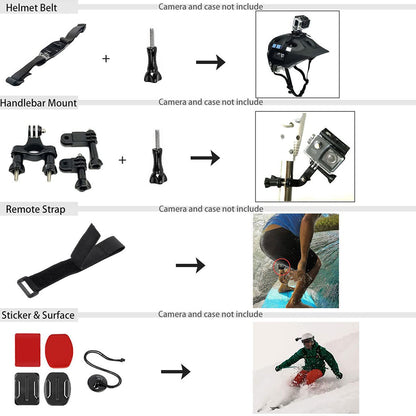 Helmet Belt
Camera and case not include
+

Handlebar Mount
Camera and case not include
+

Remote Strap
Camera and case not include

Sticker & Surface
Camera and case not include