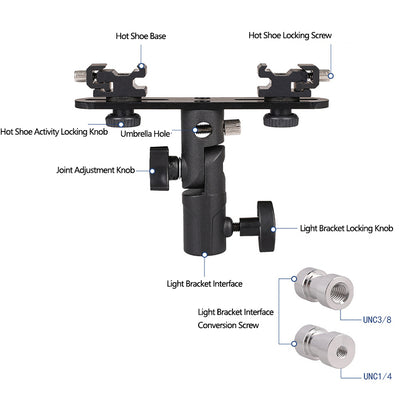 Hot Shoe Base

Hot Shoe Locking Screw

Hot Shoe Activity Locking Knob

Umbrella Hole

Joint Adjustment Knob

Light Bracket Locking Knob

Light Bracket Interface

Light Bracket Interface Conversion Screw

UNC3/8

UNC1/4