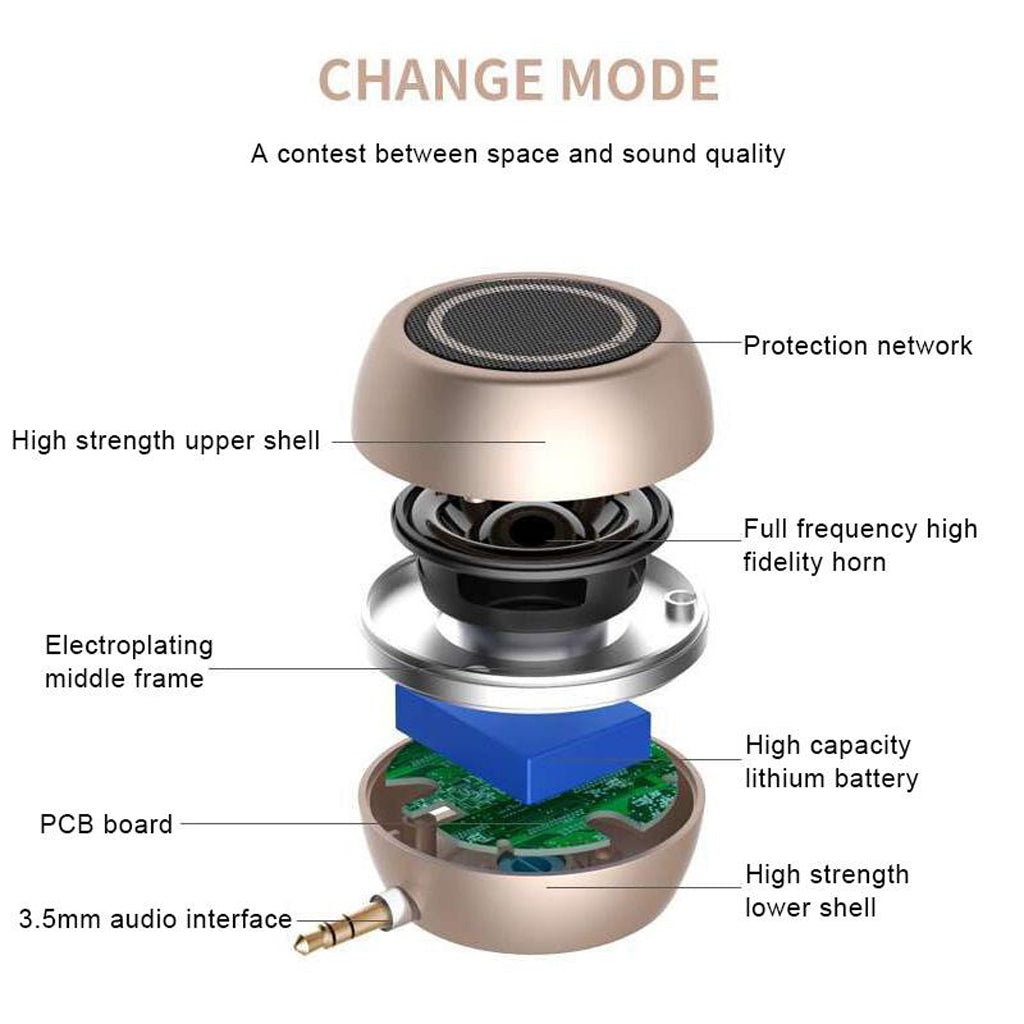 CHANGE MODE

A contest between space and sound quality

Protection network

High strength upper shell

Full frequency high fidelity horn

Electroplating middle frame

High capacity lithium battery

PCB board

High strength lower shell

3.5mm audio interface