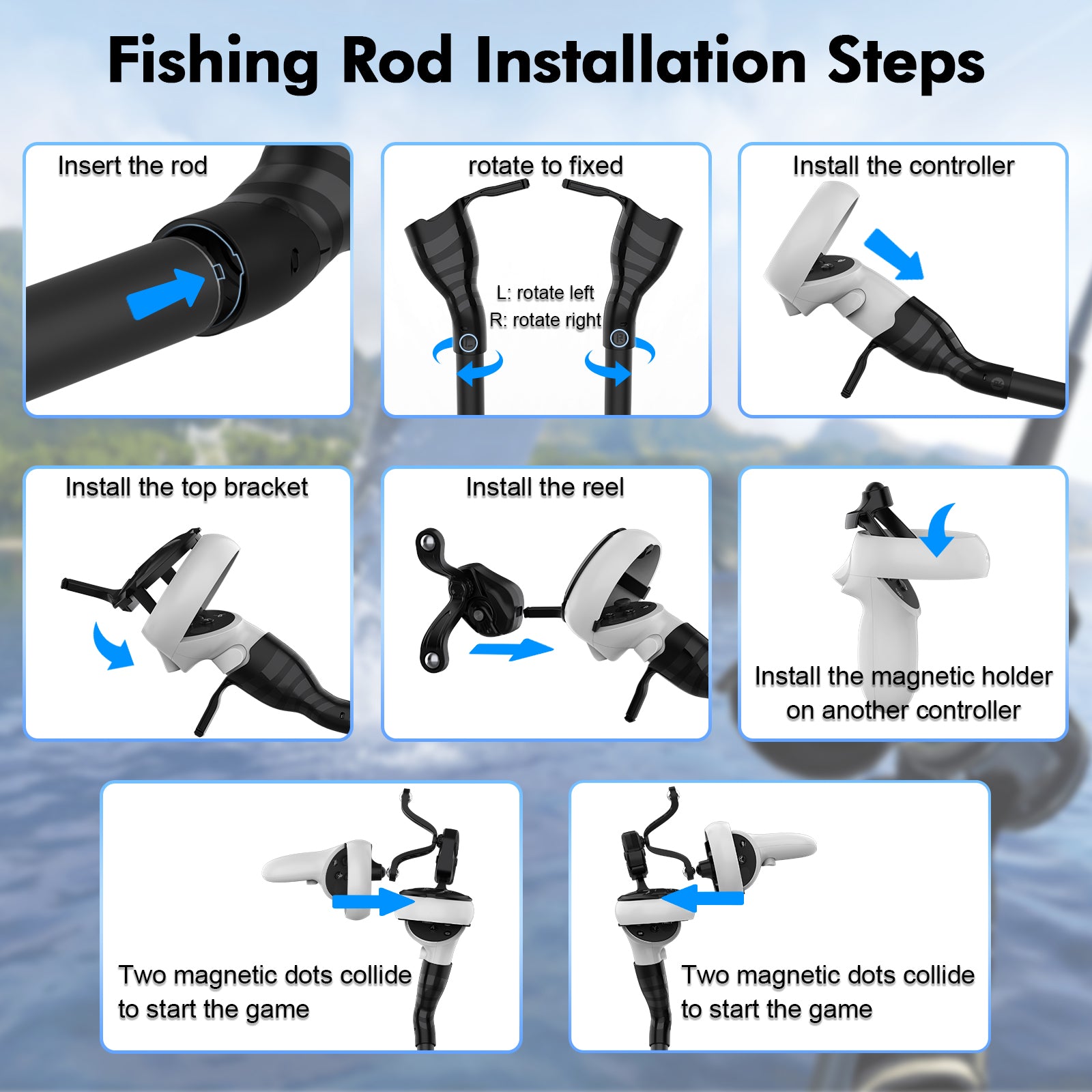 Fishing Rod Installation Steps

Insert the rod

rotate to fixed

L: rotate left
R: rotate right

Install the controller

Install the top bracket

Install the reel

Install the magnetic holder on another controller

Two magnetic dots collide to start the game

Two magnetic dots collide to start the game