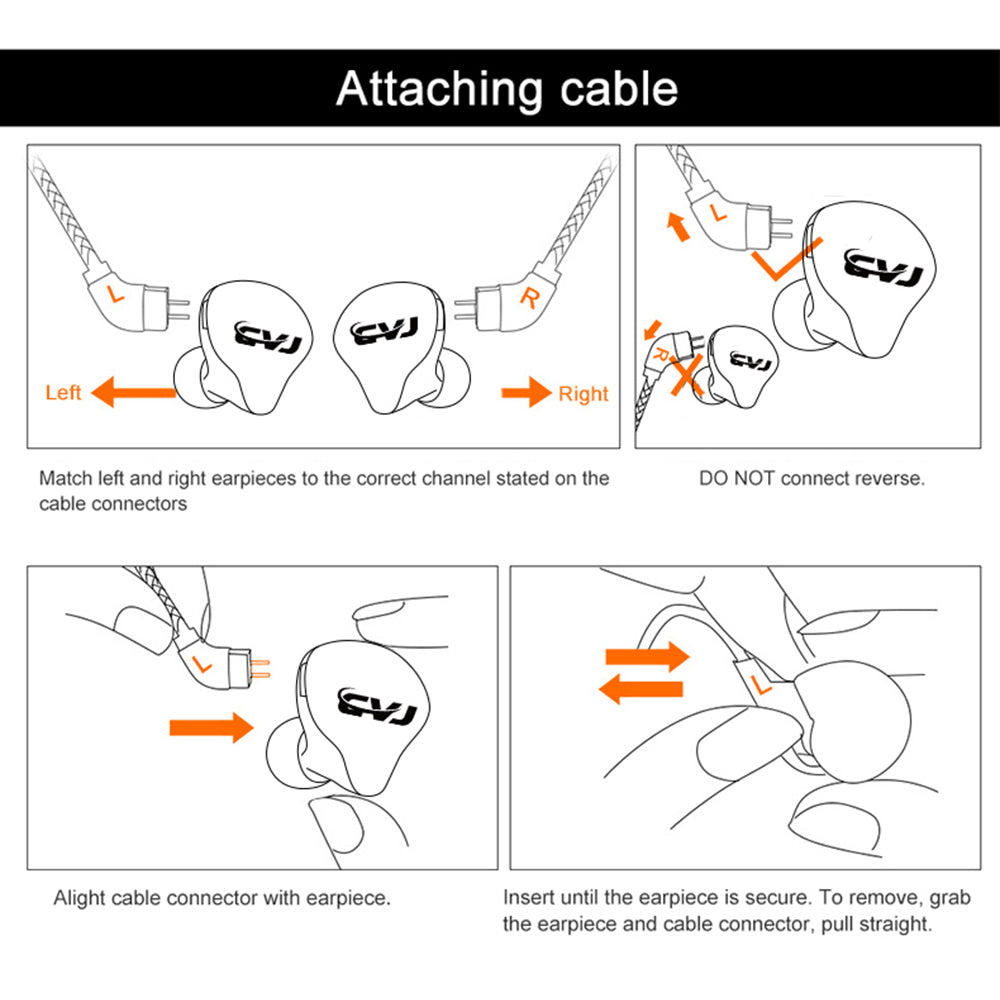 Attaching cable

L

CVJ

CVJ

R

Left

Right

Match left and right earpieces to the correct channel stated on the cable connectors

L

CVJ

R

CVJ

DO NOT connect reverse.

L

CVJ

Alight cable connector with earpiece.

L

Insert until the earpiece is secure. To remove, grab the earpiece and cable connector, pull straight.