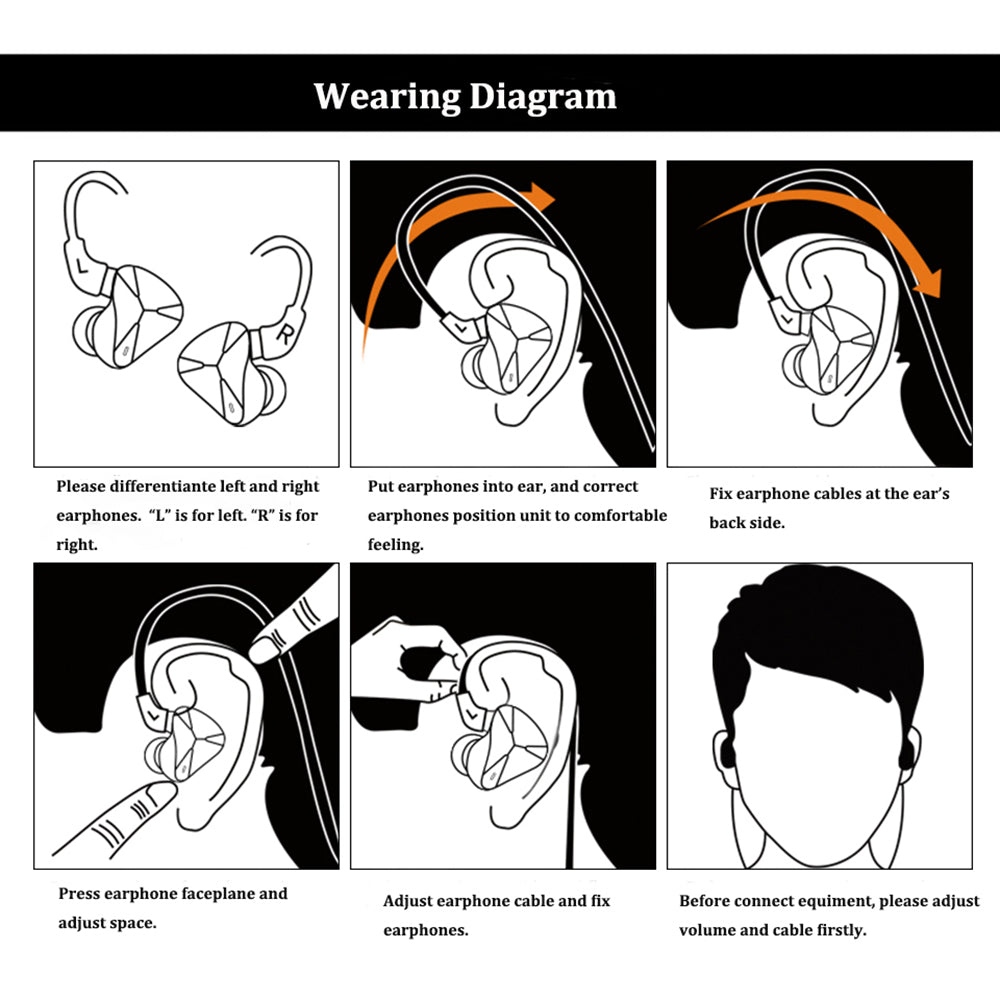 Wearing Diagram

L

R

Please differentiante left and right earphones. "L" is for left. "R" is for right.

Put earphones into ear, and correct earphones position unit to comfortable feeling.

Fix earphone cables at the ear's back side.

Press earphone faceplane and adjust space.

Adjust earphone cable and fix earphones.

Before connect equiment, please adjust volume and cable firstly.