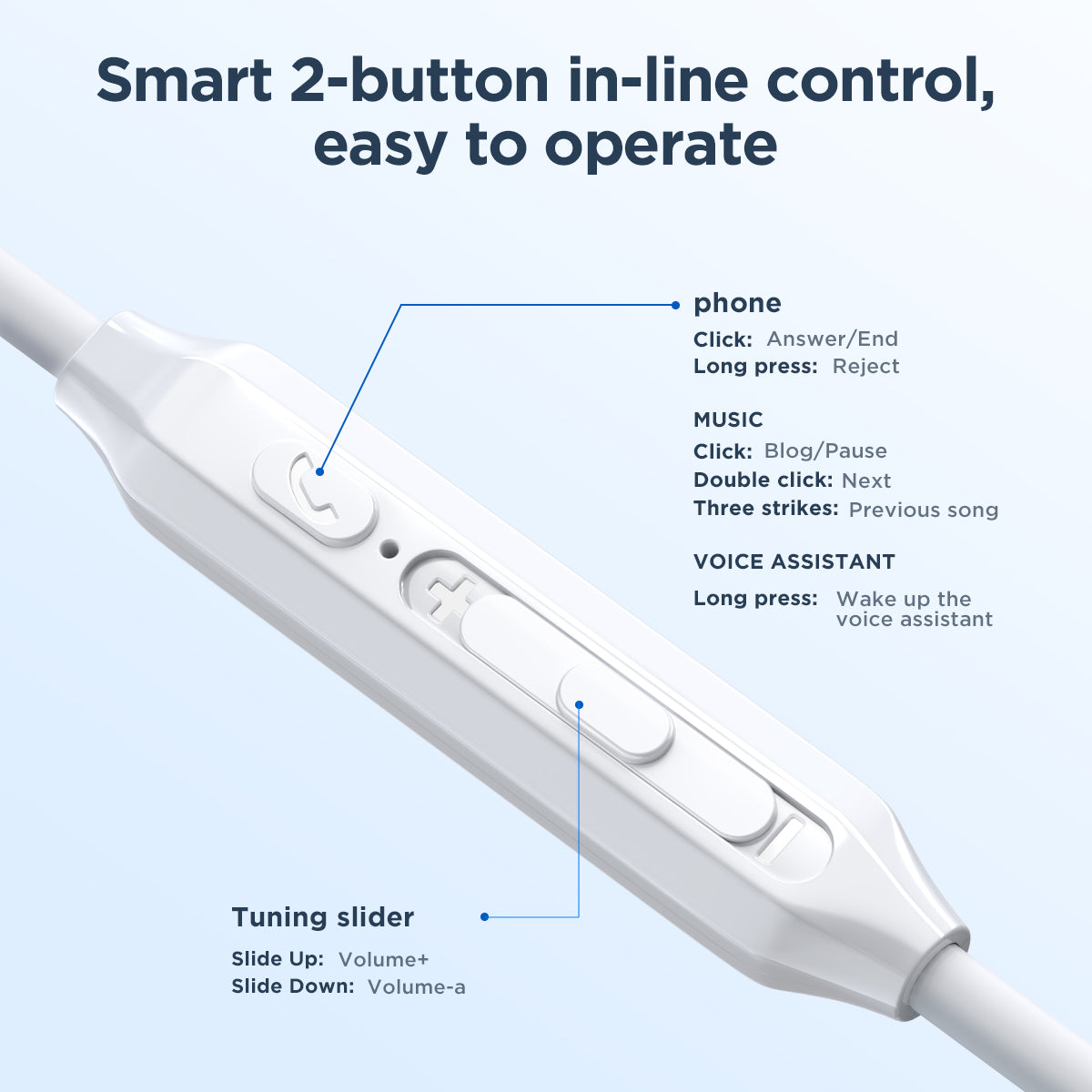 Smart 2-button in-line control, easy to operate

phone
Click: Answer/End
Long press: Reject

MUSIC
Click: Blog/Pause
Double click: Next
Three strikes: Previous song

VOICE ASSISTANT
Long press: Wake up the voice assistant

Tuning slider
Slide Up: Volume+
Slide Down: Volume-a